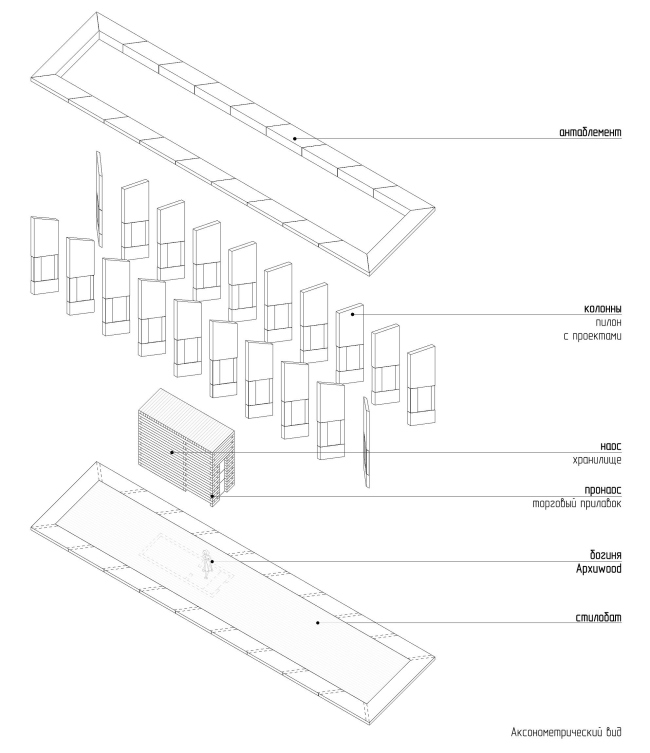 антаблемент

колонны
пилон
с проектами

наос
хранилище

пронаос
торговый прилавок

богиня
Архиwood

стилобат

Аксонометрический вид