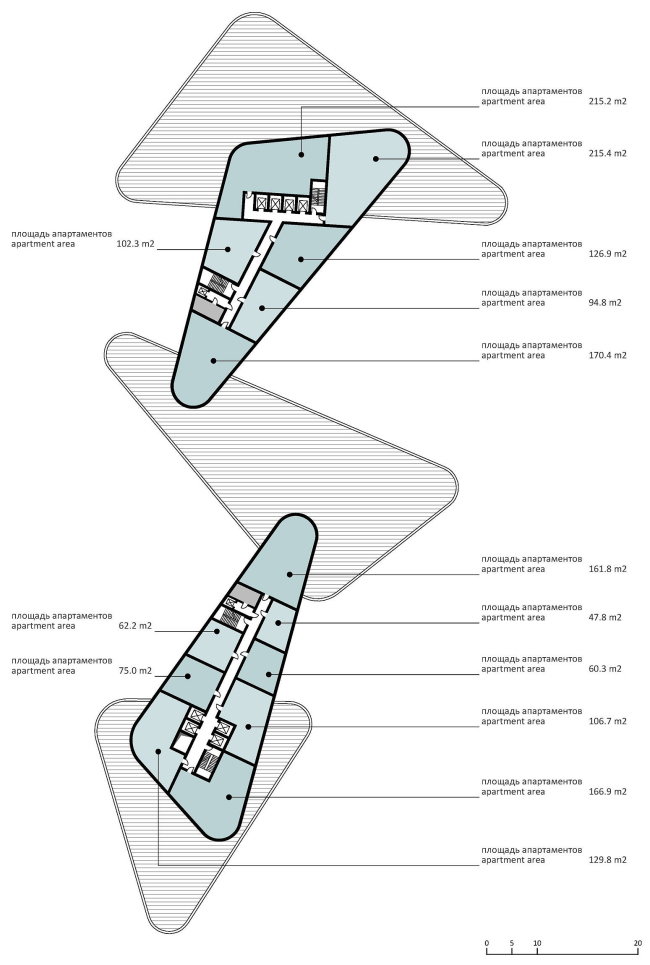 площадь апартаментов
apartment area 215.2 m2

площадь апартаментов
apartment area 215.4 m2

площадь апартаментов
apartment area 102.3 m2

площадь апартаментов
apartment area 126.9 m2

площадь апартаментов
apartment area 94.8 m2

площадь апартаментов
apartment area 170.4 m2

площадь апартаментов
apartment area 161.8 m2

площадь апартаментов
apartment area 62.2 m2

площадь апартаментов
apartment area 47.8 m2

площадь апартаментов
apartment area 75.0 m2

площадь апартаментов
apartment area 60.3 m2

площадь апартаментов
apartment area 106.7 m2

площадь апартаментов
apartment area 166.9 m2

площадь апартаментов
apartment area 129.8 m2

0 5 10 20