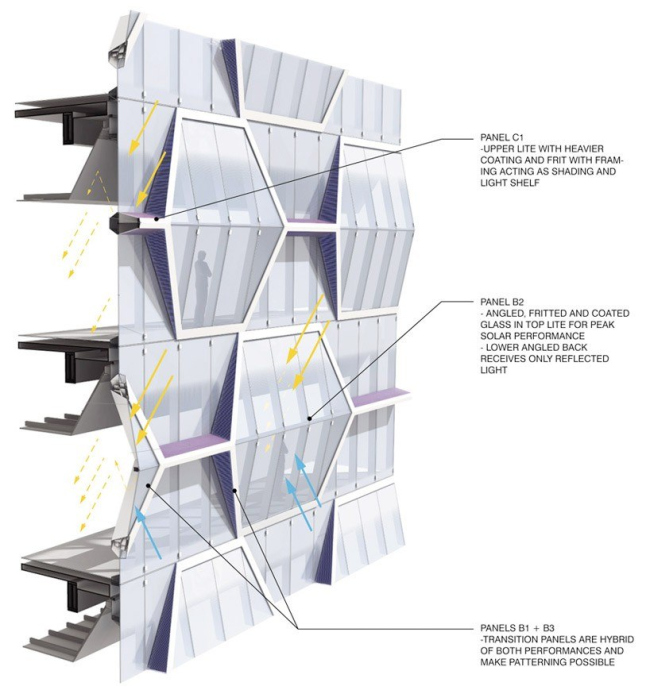 PANEL C1
-UPPER LITE WITH HEAVIER COATING AND FRIT WITH FRAMING ACTING AS SHADING AND LIGHT SHELF

PANEL B2
- ANGLED, FRITTED AND COATED GLASS IN TOP LITE FOR PEAK SOLAR PERFORMANCE
- LOWER ANGLED BACK RECEIVES ONLY REFLECTED LIGHT

PANELS B1 + B3
-TRANSITION PANELS ARE HYBRID OF BOTH PERFORMANCES AND MAKE PATTERNING POSSIBLE