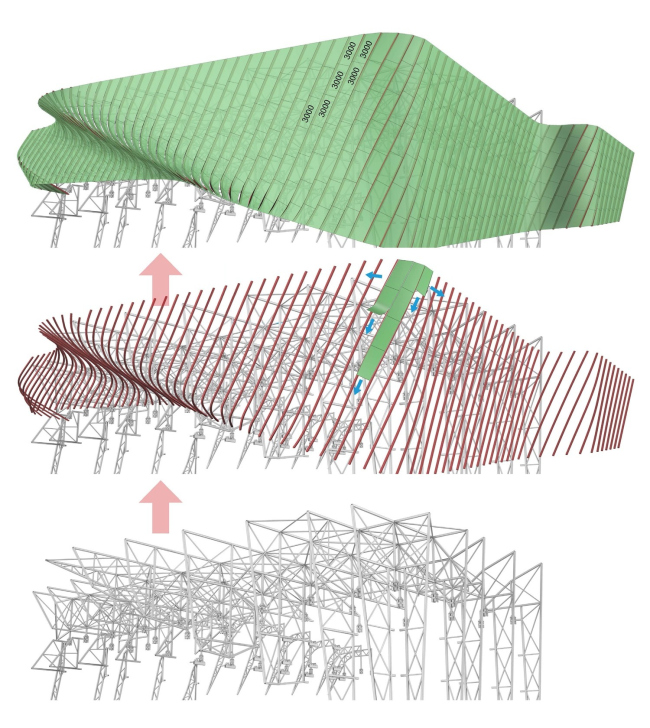 3000
3000
3000
3000
3000
3000