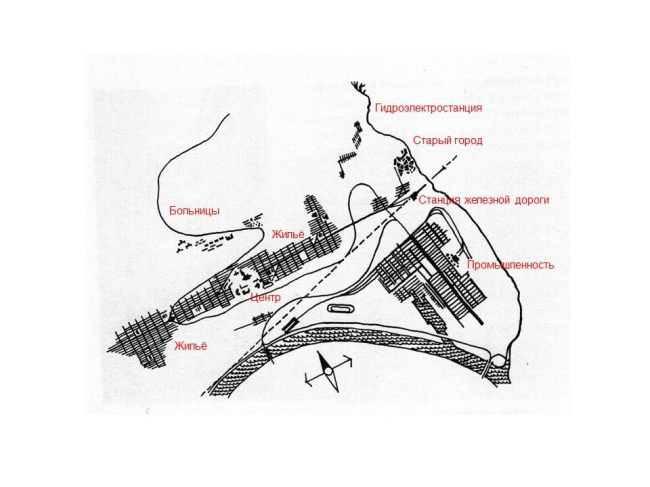 Гидроэлектростанция

Старый город

Станция железной дороги

Больницы

Жильё

Промышленность

Центр

Жильё