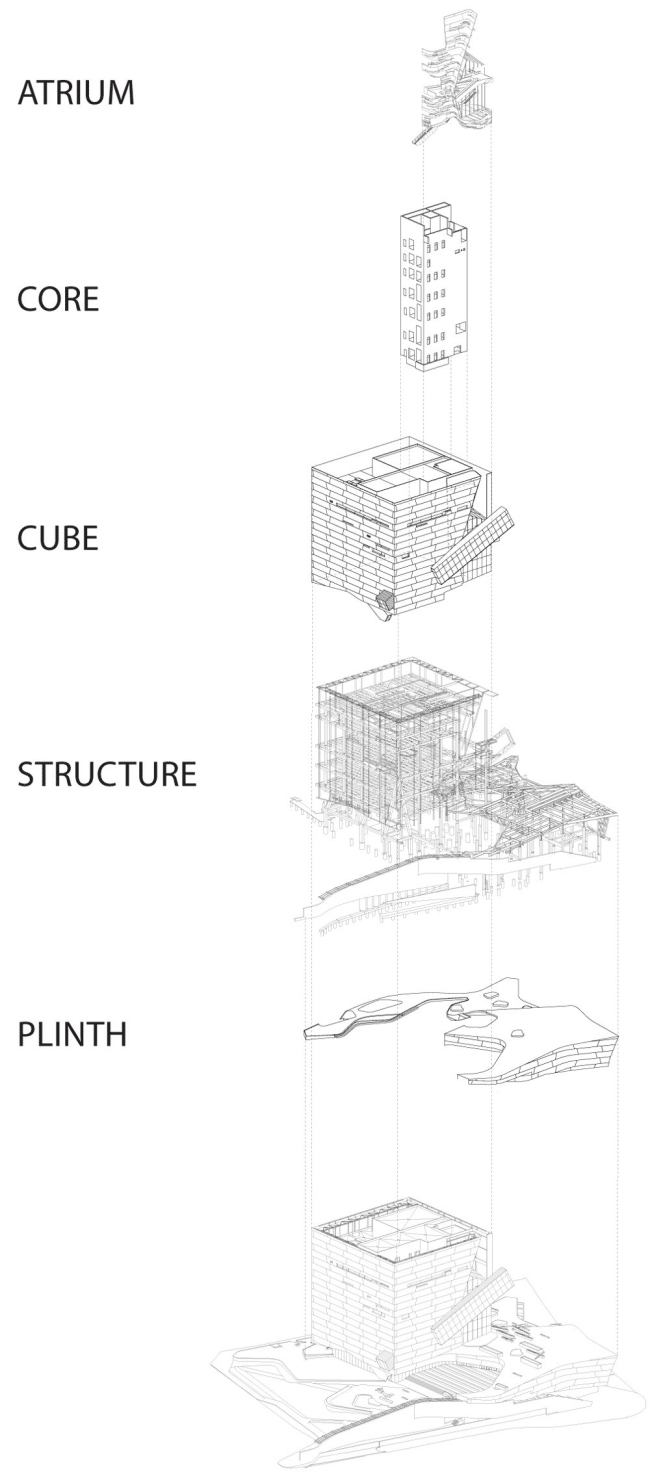 ATRIUM

CORE

CUBE

STRUCTURE

PLINTH