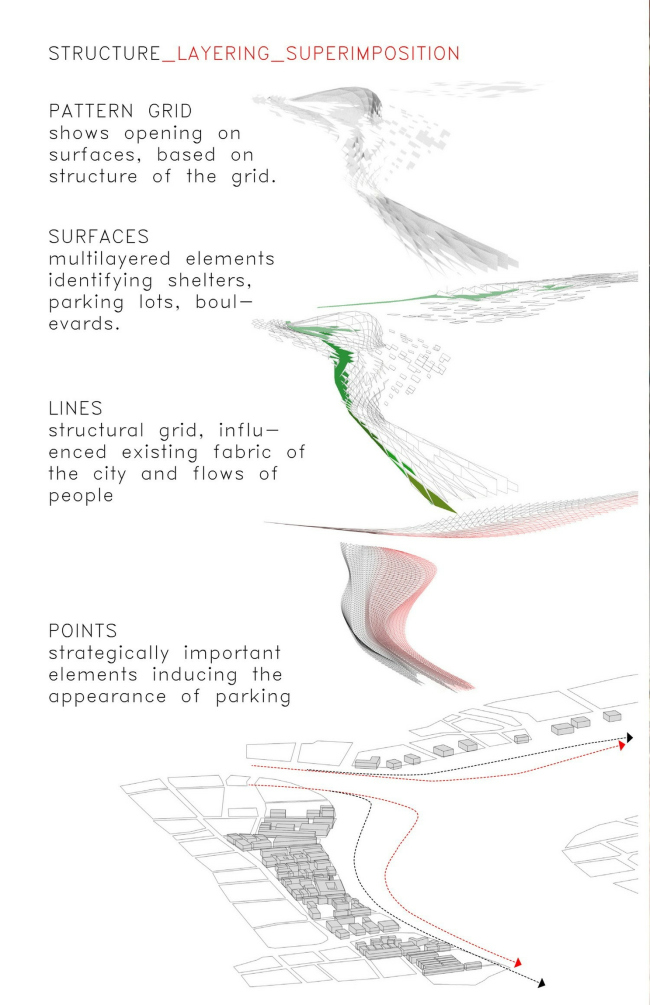 STRUCTURE_LAYERING_SUPERIMPOSITION

PATTERN GRID
shows opening on surfaces, based on structure of the grid.

SURFACES
multilayered elements identifying shelters, parking lots, boulevards.

LINES
structural grid, influenced existing fabric of the city and flows of people

POINTS
strategically important elements inducing the appearance of parking