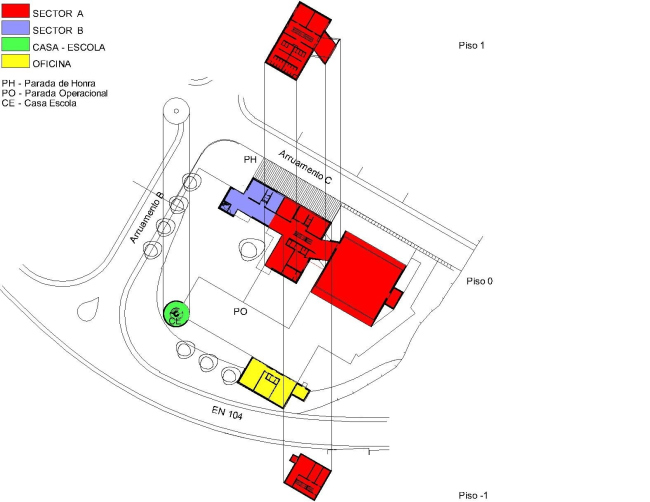 SECTOR A
SECTOR B
CASA - ESCOLA
OFICINA

PH - Parada de Honra
PO - Parada Operacional
CE - Casa Escola

Piso 1

PH
Arruamento C
Arruamento B

Piso 0

PO
CE

EN 104

Piso -1