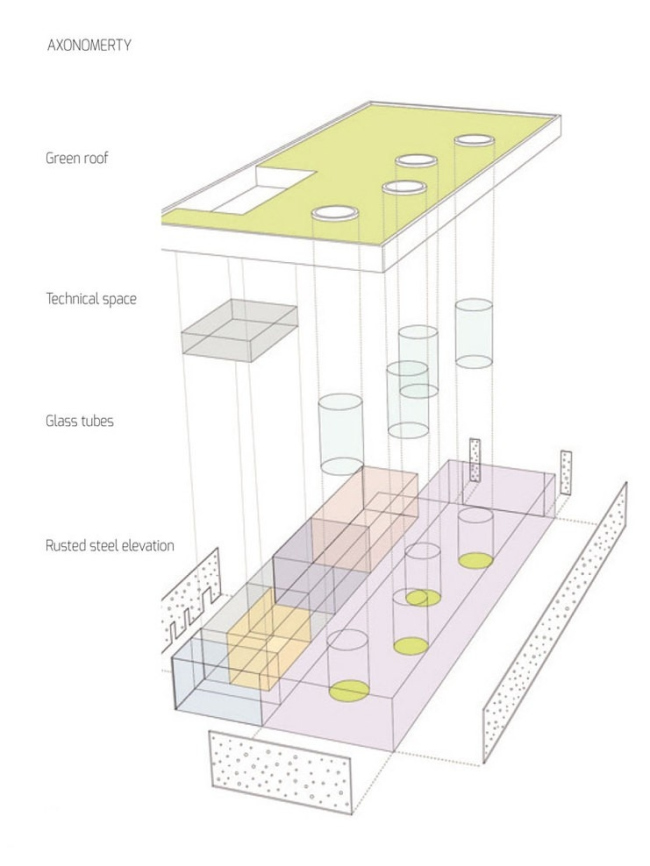 AXONOMERTY

Green roof

Technical space

Glass tubes

Rusted steel elevation