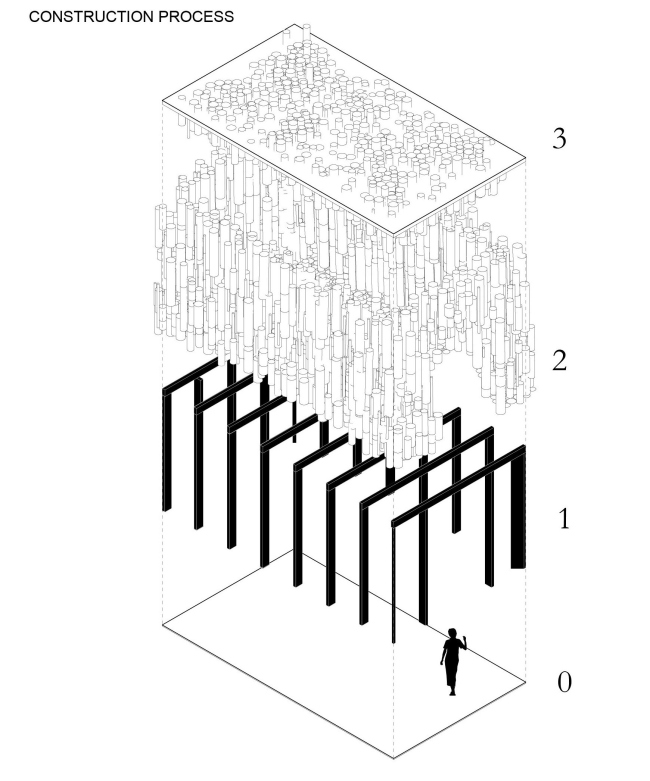 CONSTRUCTION PROCESS

3

2

1

0