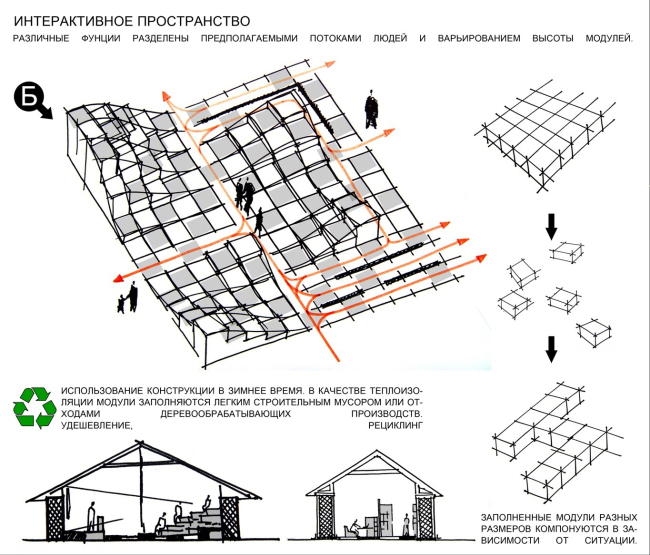 ИНТЕРАКТИВНОЕ ПРОСТРАНСТВО

РАЗЛИЧНЫЕ ФУНЦИИ РАЗДЕЛЕНЫ ПРЕДПОЛАГАЕМЫМИ ПОТОКАМИ ЛЮДЕЙ И ВАРЬИРОВАНИЕМ ВЫСОТЫ МОДУЛЕЙ.

Б

ИСПОЛЬЗОВАНИЕ КОНСТРУКЦИИ В ЗИМНЕЕ ВРЕМЯ. В КАЧЕСТВЕ ТЕПЛОИЗОЛЯЦИИ МОДУЛИ ЗАПОЛНЯЮТСЯ ЛЕГКИМ СТРОИТЕЛЬНЫМ МУСОРОМ ИЛИ ОТХОДАМИ ДЕРЕВООБРАБАТЫВАЮЩИХ ПРОИЗВОДСТВ. УДЕШЕВЛЕНИЕ, РЕЦИКЛИНГ

ЗАПОЛНЕННЫЕ МОДУЛИ РАЗНЫХ РАЗМЕРОВ КОМПОНУЮТСЯ В ЗАВИСИМОСТИ ОТ СИТУАЦИИ.