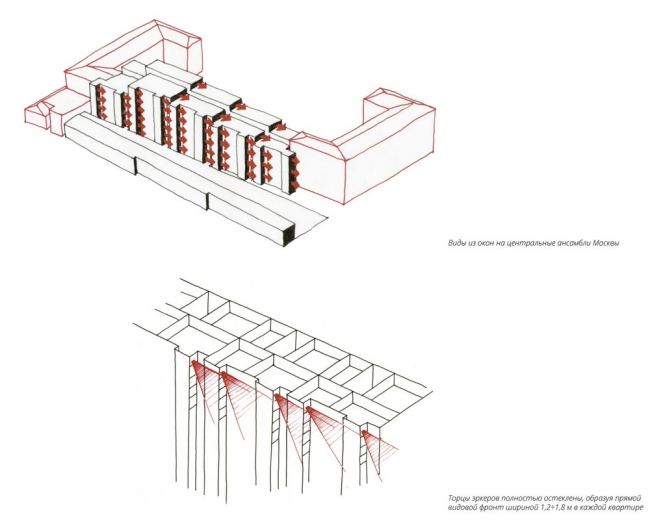 Виды из окон на центральные ансамбли Москвы

Торцы эркеров полностью остеклены, образуя прямой видовой фронт шириной 1,2÷1,8 м в каждой квартире