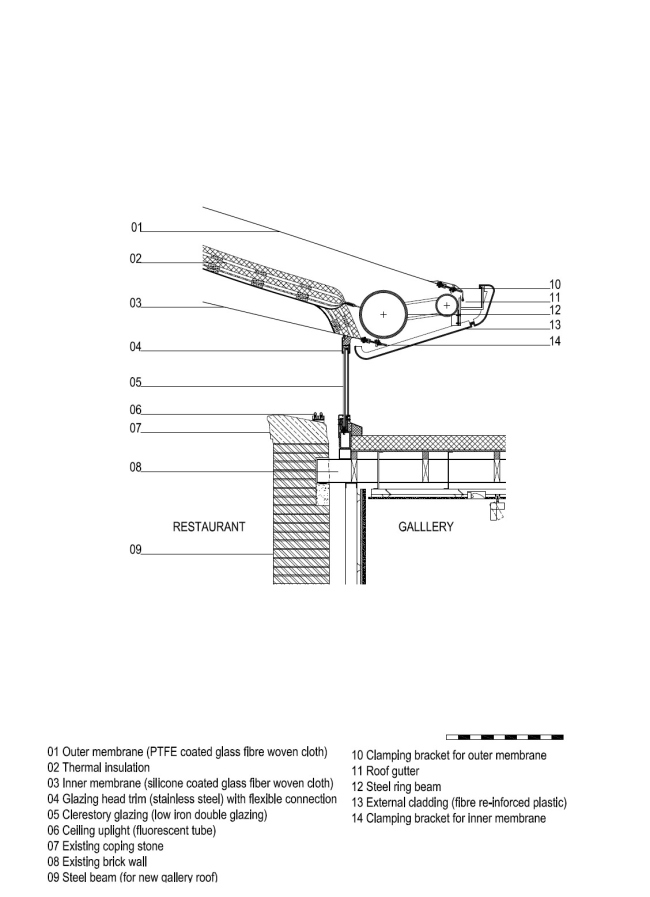 01
02
03
04
05
06
07
08
09
10
11
12
13
14

RESTAURANT
GALLLERY

01 Outer membrane (PTFE coated glass fibre woven cloth)
02 Thermal insulation
03 Inner membrane (silicone coated glass fiber woven cloth)
04 Glazing head trim (stainless steel) with flexible connection
05 Clerestory glazing (low iron double glazing)
06 Ceiling uplight (fluorescent tube)
07 Existing coping stone
08 Existing brick wall
09 Steel beam (for new gallery roof)

10 Clamping bracket for outer membrane
11 Roof gutter
12 Steel ring beam
13 External cladding (fibre re-inforced plastic)
14 Clamping bracket for inner membrane