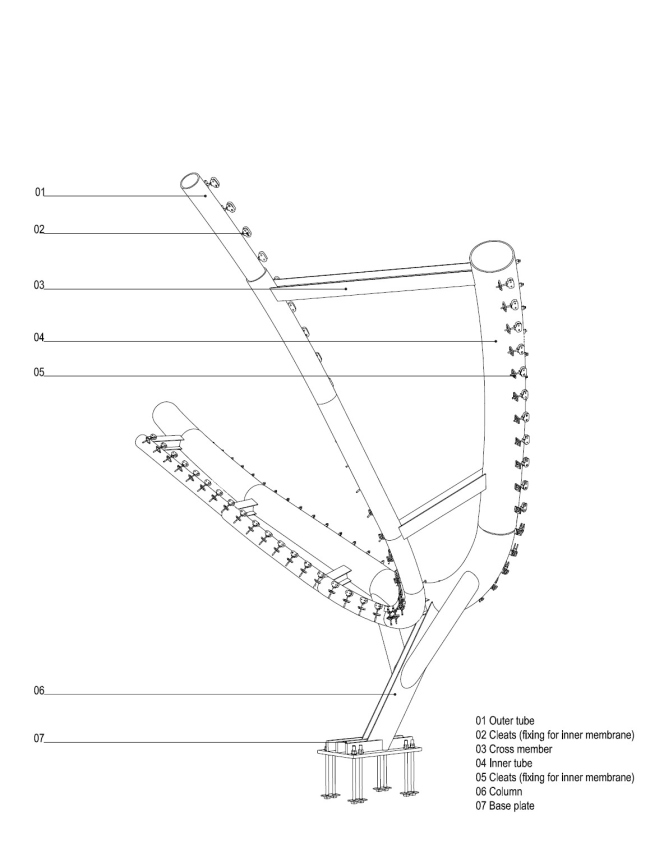 01

02

03

04

05

06

07

01 Outer tube
02 Cleats (fixing for inner membrane)
03 Cross member
04 Inner tube
05 Cleats (fixing for inner membrane)
06 Column
07 Base plate