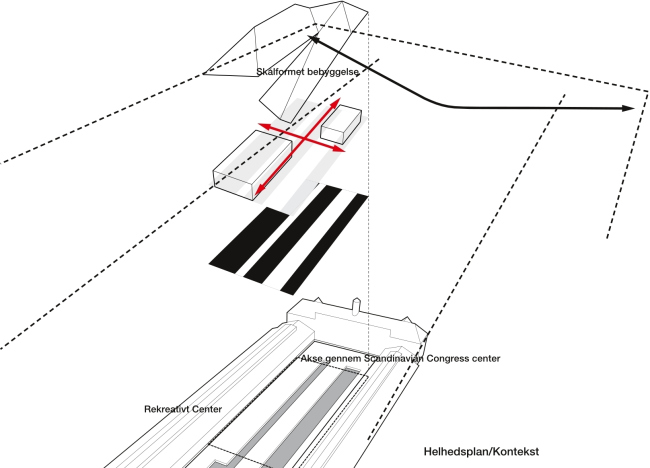 Skalformet bebyggelse

Akse gennem Scandinavian Congress center

Rekreativt Center

Helhedsplan/Kontekst