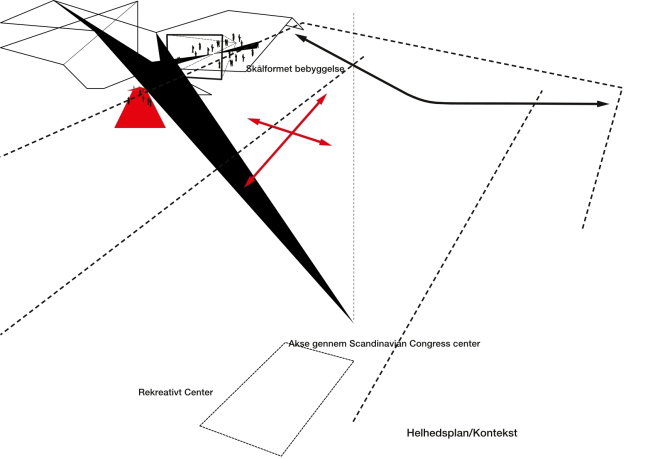 Skålformet bebyggelse

Akse gennem Scandinavian Congress center

Rekreativt Center

Helhedsplan/Kontekst