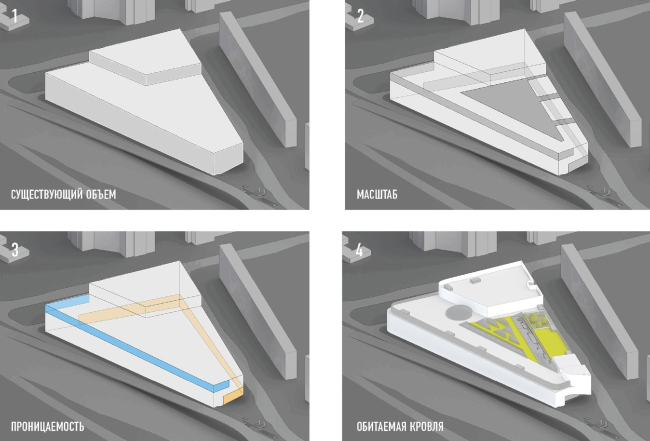 1

СУЩЕСТВУЮЩИЙ ОБЪЕМ

2

МАСШТАБ

3

ПРОНИЦАЕМОСТЬ

4

ОБИТАЕМАЯ КРОВЛЯ