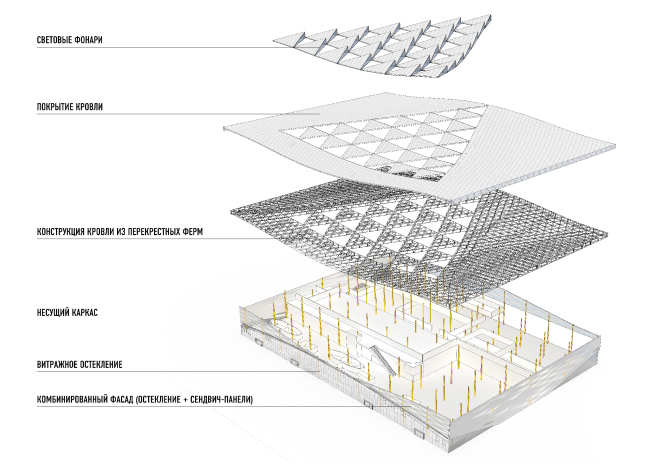 СВЕТОВЫЕ ФОНАРИ

ПОКРЫТИЕ КРОВЛИ

КОНСТРУКЦИЯ КРОВЛИ ИЗ ПЕРЕКРЕСТНЫХ ФЕРМ

НЕСУЩИЙ КАРКАС

ВИТРАЖНОЕ ОСТЕКЛЕНИЕ

КОМБИНИРОВАННЫЙ ФАСАД (ОСТЕКЛЕНИЕ + СЕНДВИЧ-ПАНЕЛИ)