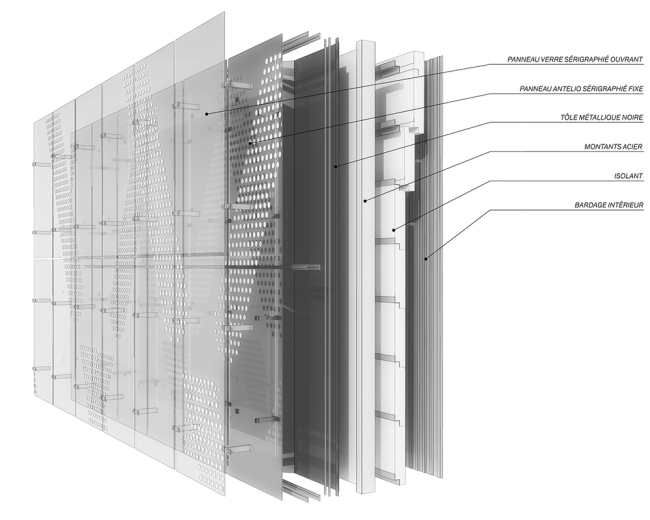 PANNEAU VERRE SÉRIGRAPHIÉ OUVRANT

PANNEAU ANTELIO SÉRIGRAPHIÉ FIXE

TÔLE MÉTALLIQUE NOIRE

MONTANTS ACIER

ISOLANT

BARDAGE INTÉRIEUR