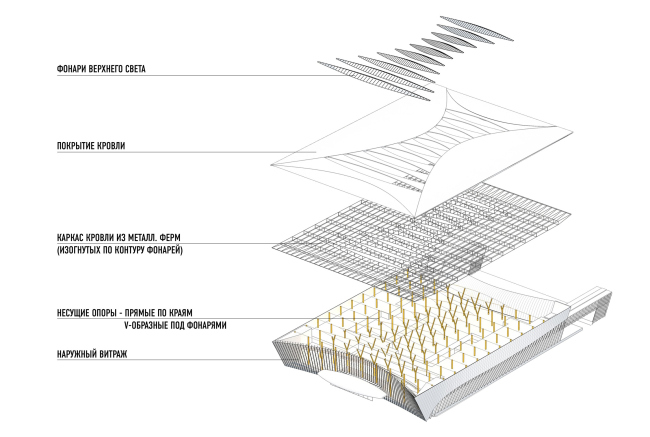 ФОНАРИ ВЕРХНЕГО СВЕТА

ПОКРЫТИЕ КРОВЛИ

КАРКАС КРОВЛИ ИЗ МЕТАЛЛ. ФЕРМ
(ИЗОГНУТЫХ ПО КОНТУРУ ФОНАРЕЙ)

НЕСУЩИЕ ОПОРЫ - ПРЯМЫЕ ПО КРАЯМ
V-ОБРАЗНЫЕ ПОД ФОНАРЯМИ

НАРУЖНЫЙ ВИТРАЖ