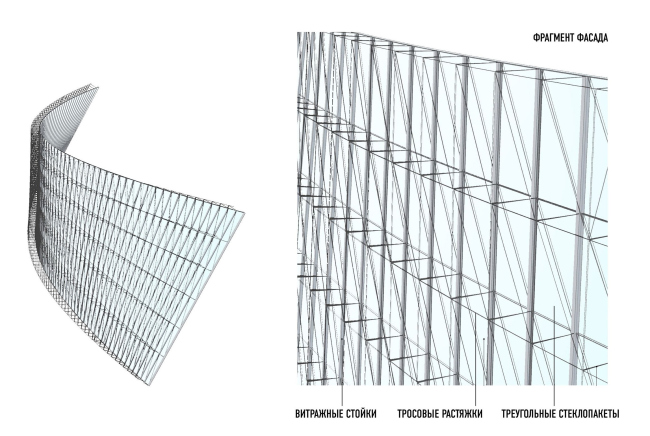 ФРАГМЕНТ ФАСАДА

ВИТРАЖНЫЕ СТОЙКИ

ТРОСОВЫЕ РАСТЯЖКИ

ТРЕУГОЛЬНЫЕ СТЕКЛОПАКЕТЫ