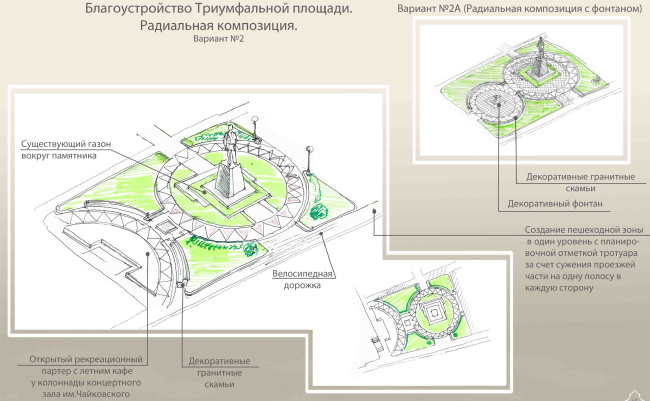 Благоустройство Триумфальной площади.
Радиальная композиция.
Вариант №2

Вариант №2А (Радиальная композиция с фонтаном)

Существующий газон вокруг памятника

Декоративные гранитные скамьи

Декоративный фонтан

Создание пешеходной зоны в один уровень с планировочной отметкой тротуара за счет сужения проезжей части на одну полосу в каждую сторону

Велосипедная дорожка

Открытый рекреационный партер с летним кафе у колоннады концертного зала им.Чайковского

Декоративные гранитные скамьи