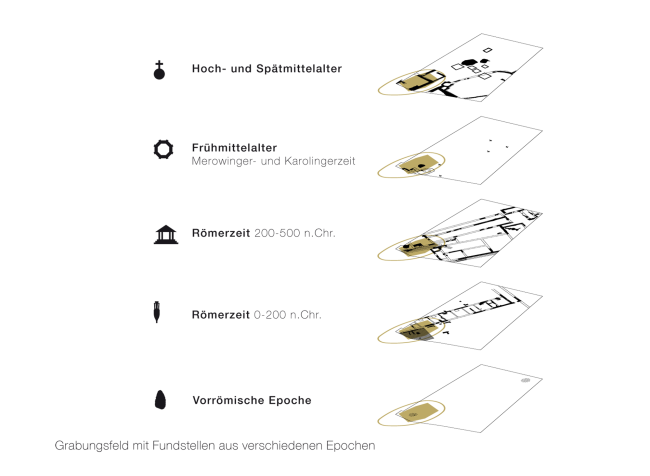 Hoch- und Spätmittelalter

Frühmittelalter
Merowinger- und Karolingerzeit

Römerzeit 200-500 n.Chr.

Römerzeit 0-200 n.Chr.

Vorrömische Epoche

Grabungsfeld mit Fundstellen aus verschiedenen Epochen