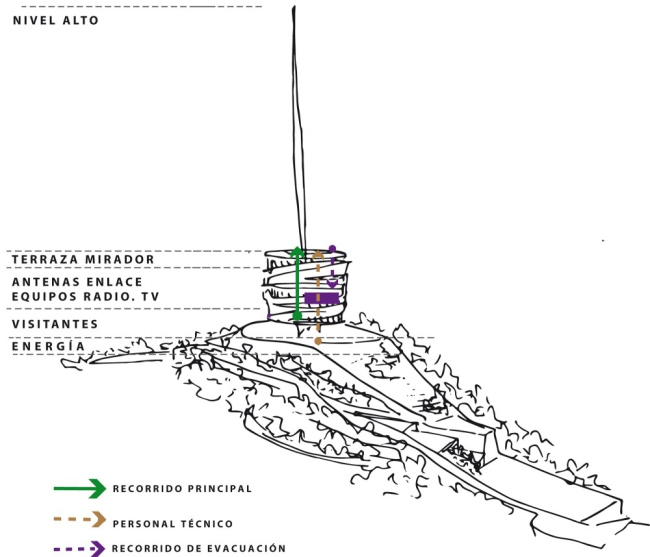 NIVEL ALTO

TERRAZA MIRADOR

ANTENAS ENLACE
EQUIPOS RADIO. TV

VISITANTES

ENERGÍA

RECORRIDO PRINCIPAL

PERSONAL TÉCNICO

RECORRIDO DE EVACUACIÓN