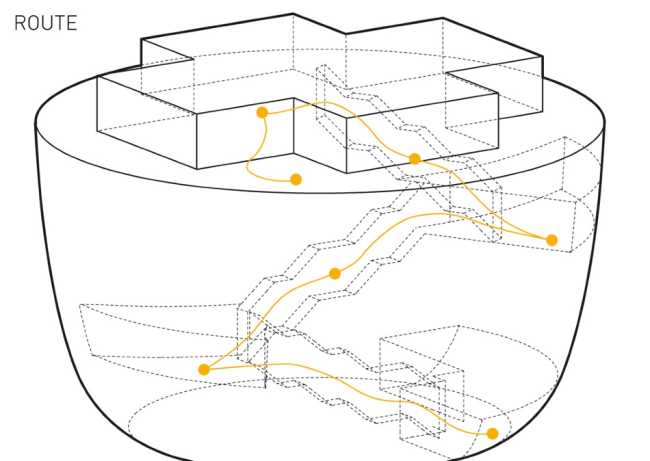 ROUTE