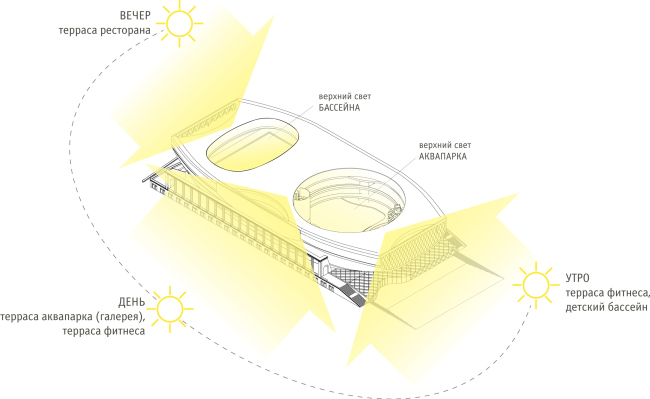 ВЕЧЕР
терраса ресторана

верхний свет
БАССЕЙНА

верхний свет
АКВАПАРКА

ДЕНЬ
терраса аквапарка (галерея),
терраса фитнеса

УТРО
терраса фитнеса,
детский бассейн