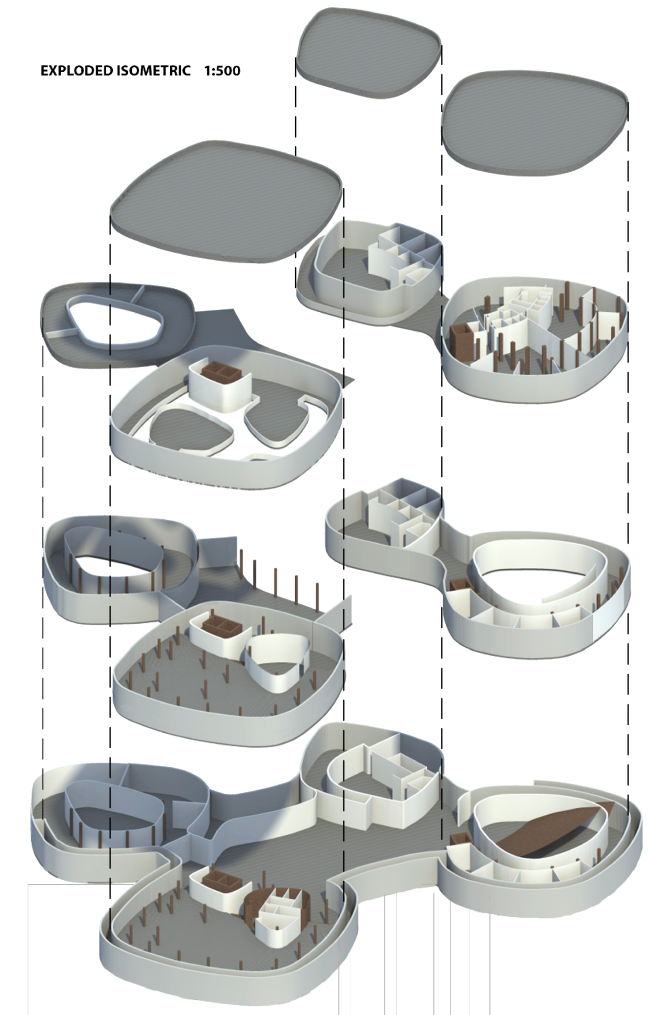 EXPLODED ISOMETRIC 1:500