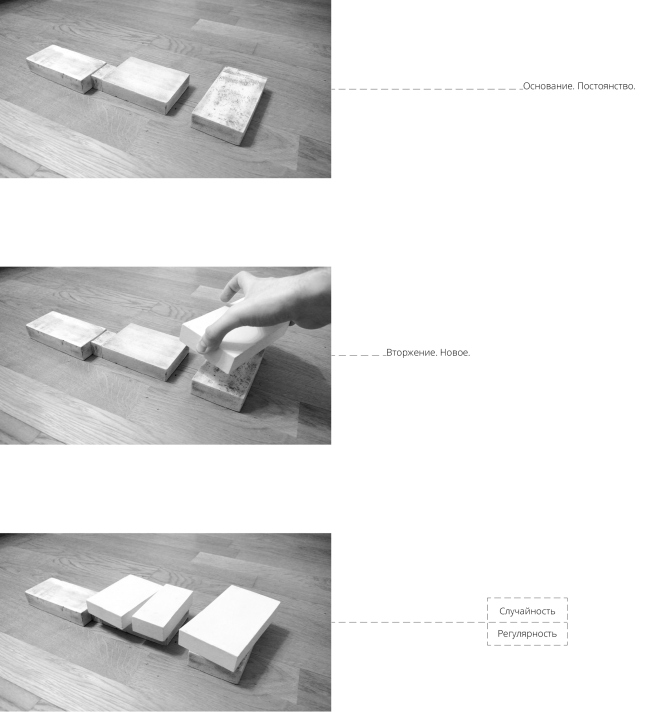 Основание. Постоянство.

Вторжение. Новое.

Случайность

Регулярность