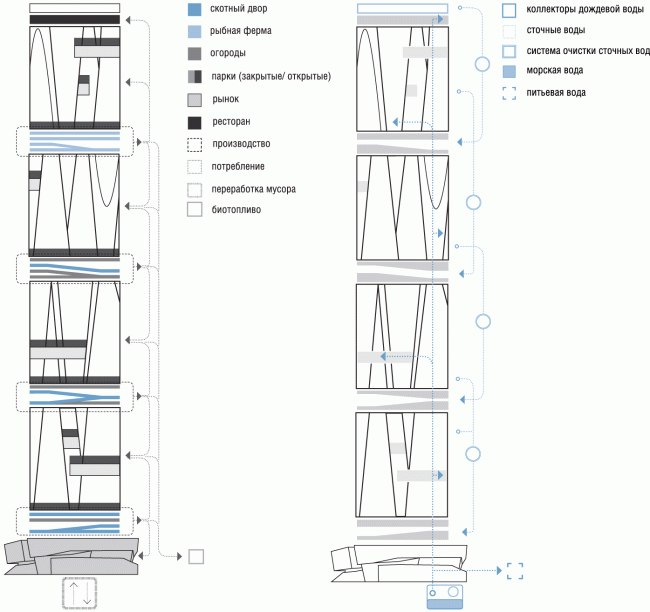 скотный двор
рыбная ферма
огороды
парки (закрытые/ открытые)
рынок
ресторан
производство
потребление
переработка мусора
биотопливо

коллекторы дождевой воды
сточные воды
система очистки сточных вод
морская вода
питьевая вода