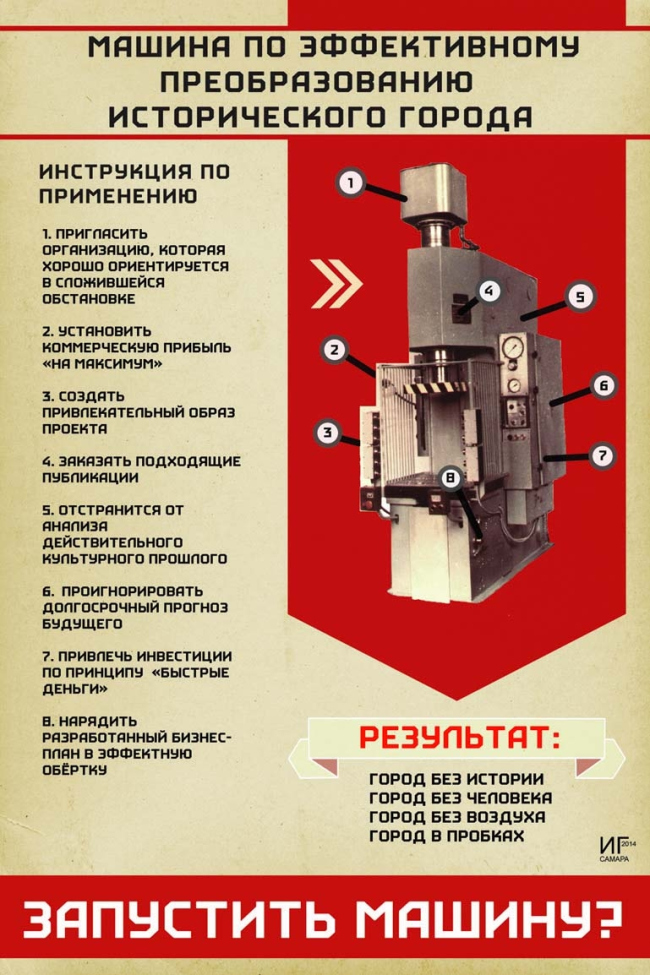 МАШИНА ПО ЭФФЕКТИВНОМУ ПРЕОБРАЗОВАНИЮ ИСТОРИЧЕСКОГО ГОРОДА

ИНСТРУКЦИЯ ПО ПРИМЕНЕНИЮ

1. ПРИГЛАСИТЬ ОРГАНИЗАЦИЮ, КОТОРАЯ ХОРОШО ОРИЕНТИРУЕТСЯ В СЛОЖИВШЕЙСЯ ОБСТАНОВКЕ

2. УСТАНОВИТЬ КОММЕРЧЕСКУЮ ПРИБЫЛЬ «НА МАКСИМУМ»

3. СОЗДАТЬ ПРИВЛЕКАТЕЛЬНЫЙ ОБРАЗ ПРОЕКТА

4. ЗАКАЗАТЬ ПОДХОДЯЩИЕ ПУБЛИКАЦИИ

5. ОТСТРАНИТСЯ ОТ АНАЛИЗА ДЕЙСТВИТЕЛЬНОГО КУЛЬТУРНОГО ПРОШЛОГО

6. ПРОИГНОРИРОВАТЬ ДОЛГОСРОЧНЫЙ ПРОГНОЗ БУДУЩЕГО

7. ПРИВЛЕЧЬ ИНВЕСТИЦИИ ПО ПРИНЦИПУ «БЫСТРЫЕ ДЕНЬГИ»

8. НАРЯДИТЬ РАЗРАБОТАННЫЙ БИЗНЕС-ПЛАН В ЭФФЕКТНУЮ ОБЁРТКУ

1
2
3
4
5
6
7
8

РЕЗУЛЬТАТ:

ГОРОД БЕЗ ИСТОРИИ
ГОРОД БЕЗ ЧЕЛОВЕКА
ГОРОД БЕЗ ВОЗДУХА
ГОРОД В ПРОБКАХ

ИГ 2014
САМАРА

ЗАПУСТИТЬ МАШИНУ?