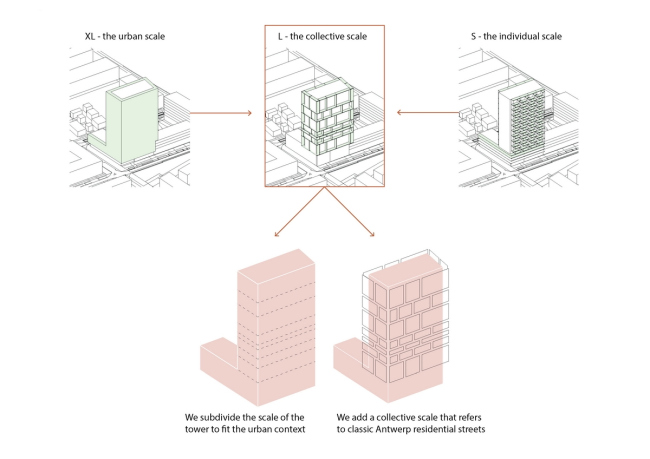 XL - the urban scale

L - the collective scale

S - the individual scale

We subdivide the scale of the tower to fit the urban context

We add a collective scale that refers to classic Antwerp residential streets