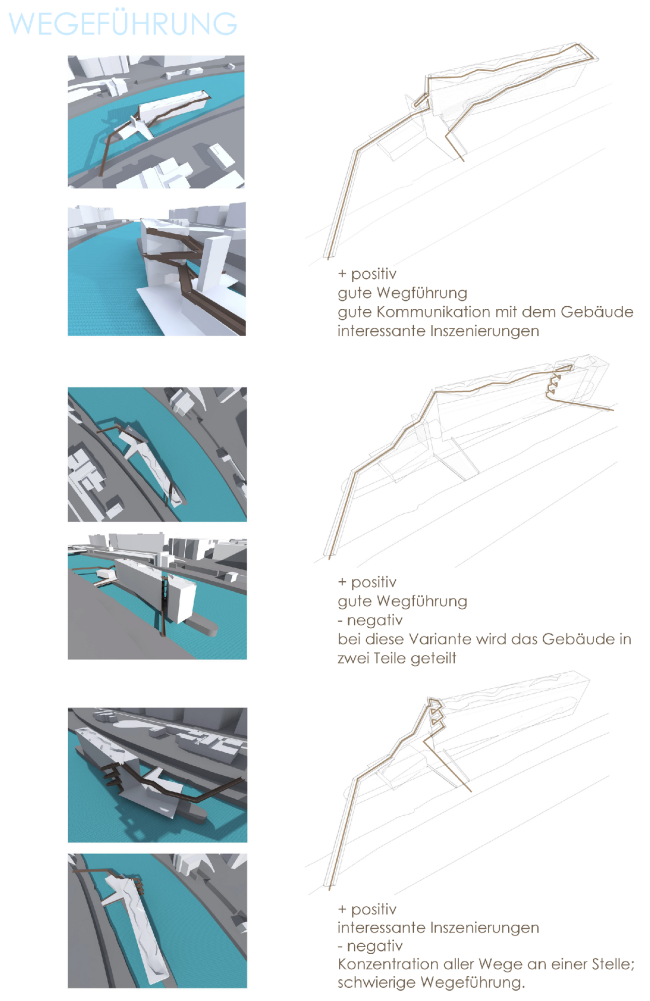 WEGEFÜHRUNG

+ positiv
gute Wegführung
gute Kommunikation mit dem Gebäude
interessante Inszenierungen

+ positiv
gute Wegführung
- negativ
bei diese Variante wird das Gebäude in zwei Teile geteilt

+ positiv
interessante Inszenierungen
- negativ
Konzentration aller Wege an einer Stelle; schwierige Wegeführung.