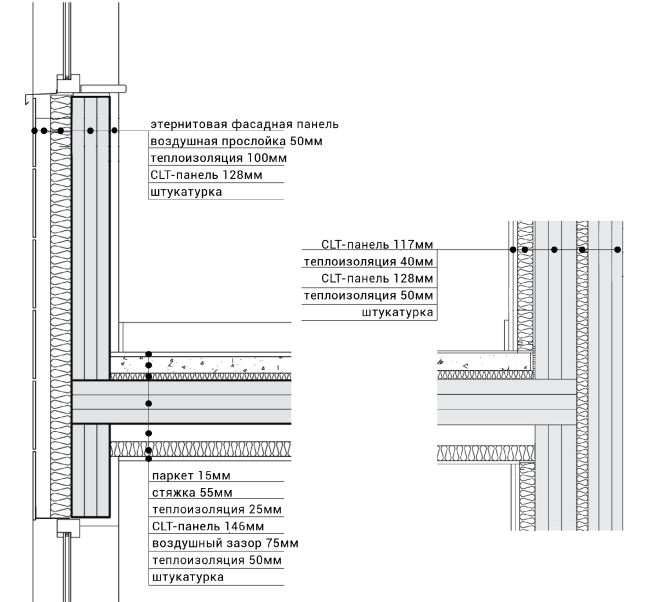 этернитовая фасадная панель
воздушная прослойка 50мм
теплоизоляция 100мм
CLT-панель 128мм
штукатурка

CLT-панель 117мм
теплоизоляция 40мм
CLT-панель 128мм
теплоизоляция 50мм
штукатурка

паркет 15мм
стяжка 55мм
теплоизоляция 25мм
CLT-панель 146мм
воздушный зазор 75мм
теплоизоляция 50мм
штукатурка