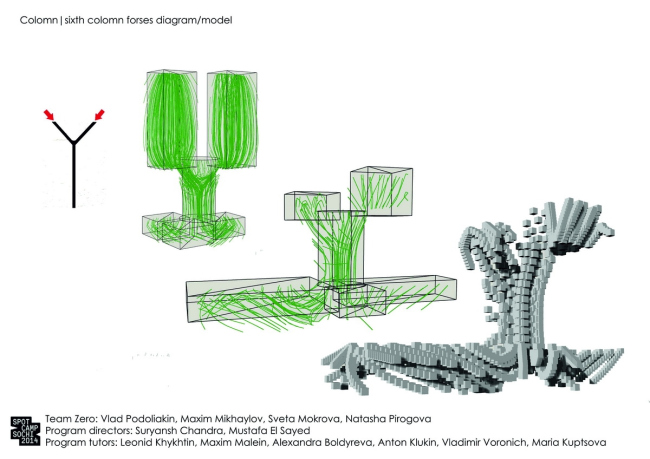 Colomn | sixth colomn forses diagram/model

SPOT CAMP SOCHI 2014

Team Zero: Vlad Podoliakin, Maxim Mikhaylov, Sveta Mokrova, Natasha Pirogova
Program directors: Suryansh Chandra, Mustafa El Sayed
Program tutors: Leonid Khykhtin, Maxim Malein, Alexandra Boldyreva, Anton Klukin, Vladimir Voronich, Maria Kuptsova