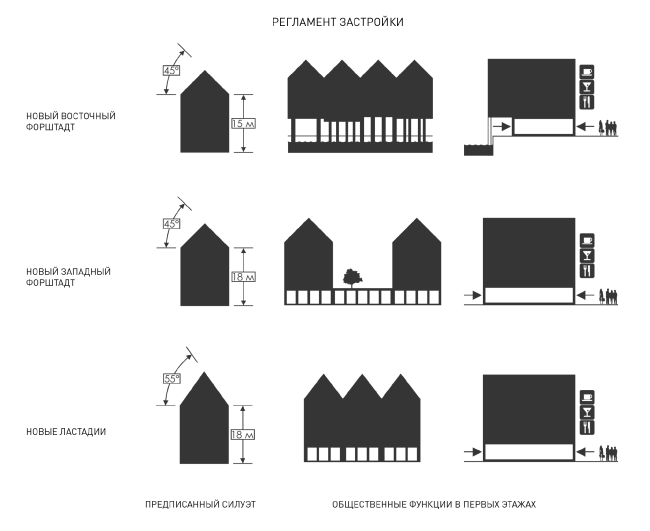 РЕГЛАМЕНТ ЗАСТРОЙКИ

НОВЫЙ ВОСТОЧНЫЙ ФОРШТАДТ

45°

15 м

НОВЫЙ ЗАПАДНЫЙ ФОРШТАДТ

45°

18 м

НОВЫЕ ЛАСТАДИИ

55°

18 м

ПРЕДПИСАННЫЙ СИЛУЭТ

ОБЩЕСТВЕННЫЕ ФУНКЦИИ В ПЕРВЫХ ЭТАЖАХ