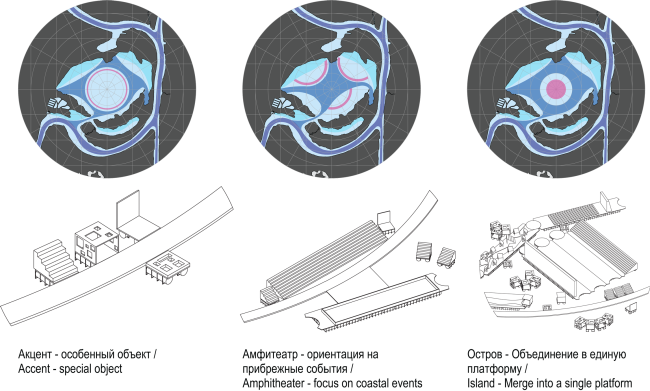 Акцент - особенный объект /
Accent - special object

Амфитеатр - ориентация на прибрежные события /
Amphitheater - focus on coastal events

Остров - Объединение в единую платформу /
Island - Merge into a single platform