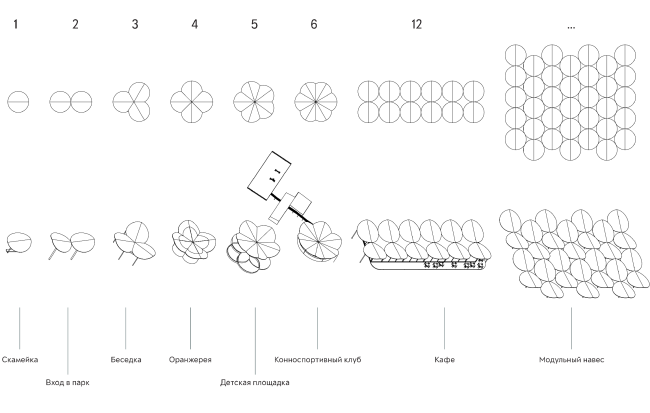 1 2 3 4 5 6 12 ...

Скамейка

Вход в парк

Беседка

Оранжерея

Детская площадка

Конноспортивный клуб

Кафе

Модульный навес