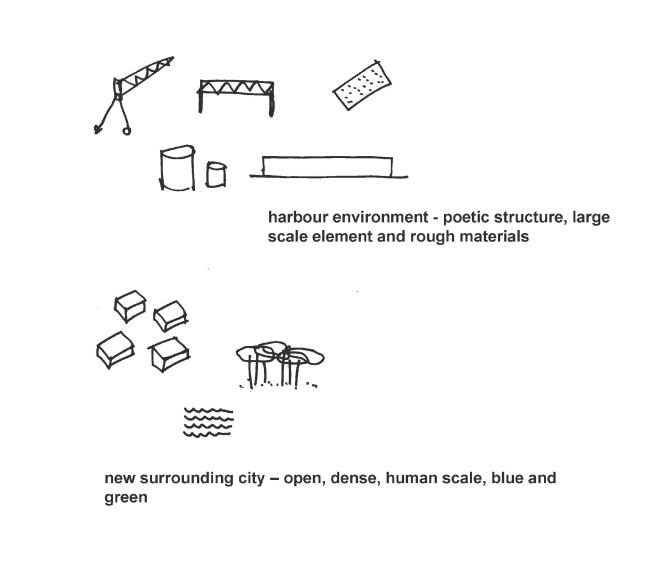 harbour environment - poetic structure, large scale element and rough materials

new surrounding city – open, dense, human scale, blue and green