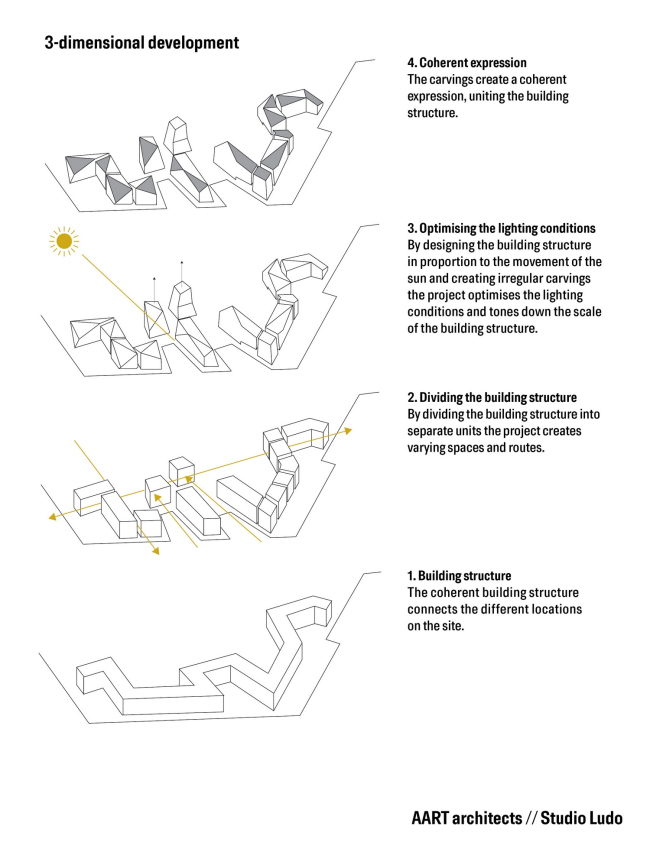 3-dimensional development

4. Coherent expression
The carvings create a coherent expression, uniting the building structure.

3. Optimising the lighting conditions
By designing the building structure in proportion to the movement of the sun and creating irregular carvings the project optimises the lighting conditions and tones down the scale of the building structure.

2. Dividing the building structure
By dividing the building structure into separate units the project creates varying spaces and routes.

1. Building structure
The coherent building structure connects the different locations on the site.

AART architects // Studio Ludo