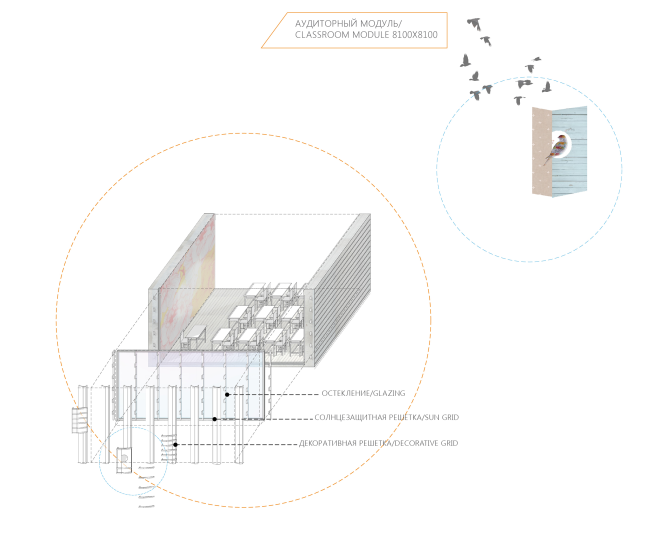 АУДИТОРНЫЙ МОДУЛЬ/
CLASSROOM MODULE 8100X8100

ОСТЕКЛЕНИЕ/GLAZING

СОЛНЦЕЗАЩИТНАЯ РЕШЕТКА/SUN GRID

ДЕКОРАТИВНАЯ РЕШЕТКА/DECORATIVE GRID