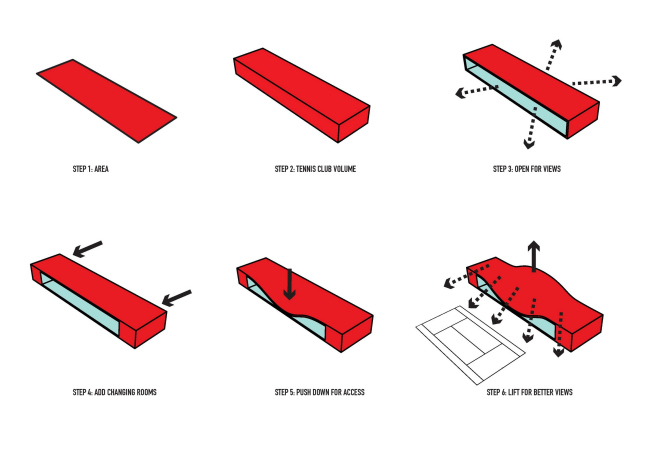 STEP 1: AREA

STEP 2: TENNIS CLUB VOLUME

STEP 3: OPEN FOR VIEWS

STEP 4: ADD CHANGING ROOMS

STEP 5: PUSH DOWN FOR ACCESS

STEP 6: LIFT FOR BETTER VIEWS