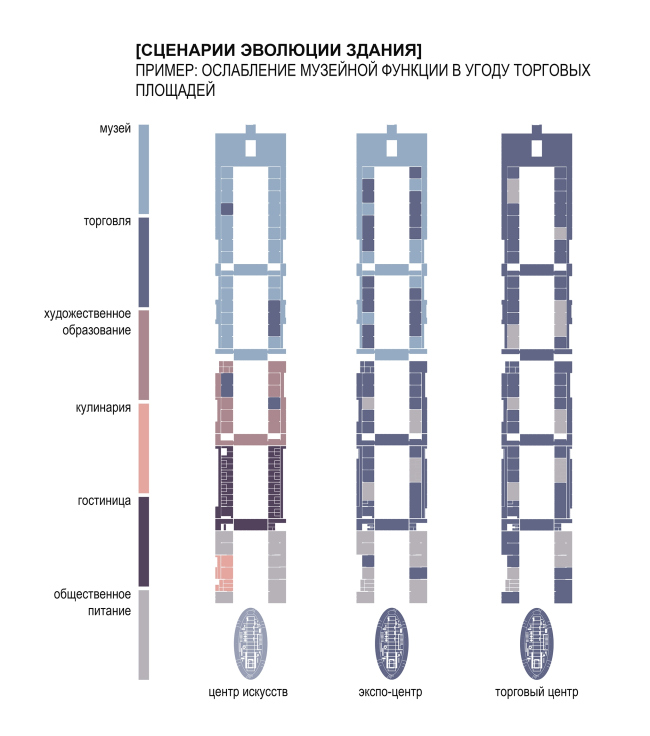 [СЦЕНАРИИ ЭВОЛЮЦИИ ЗДАНИЯ]
ПРИМЕР: ОСЛАБЛЕНИЕ МУЗЕЙНОЙ ФУНКЦИИ В УГОДУ ТОРГОВЫХ ПЛОЩАДЕЙ

музей

торговля

художественное образование

кулинария

гостиница

общественное питание

центр искусств

экспо-центр

торговый центр