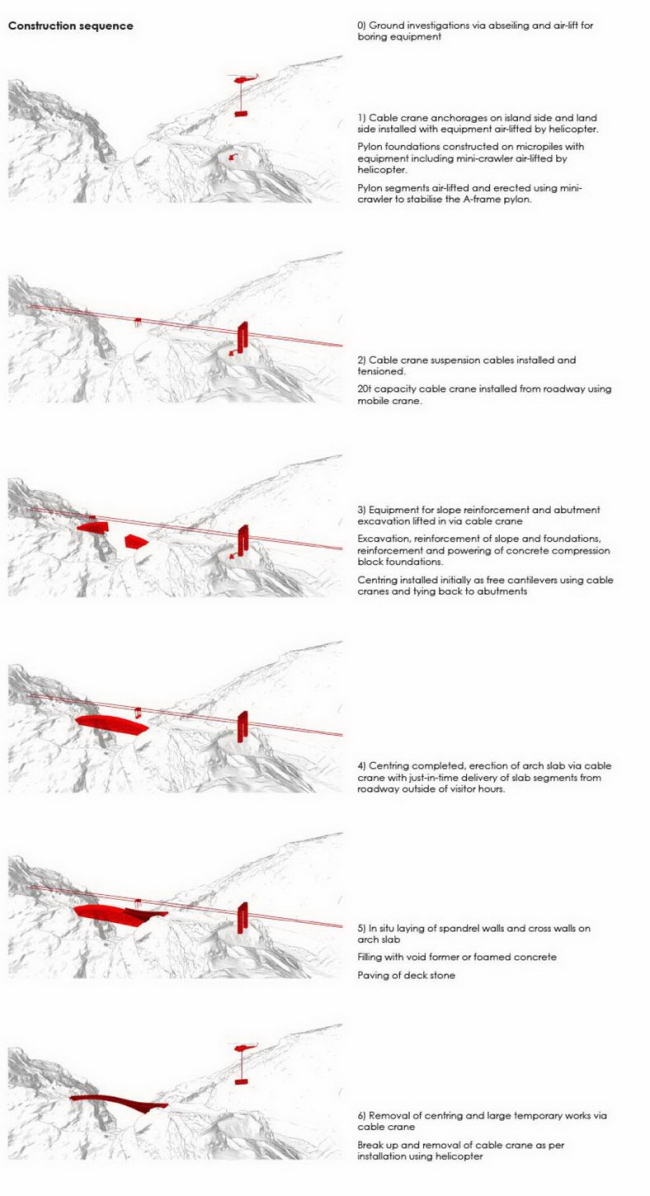 Construction sequence

0) Ground investigations via abseiling and air-lift for boring equipment

1) Cable crane anchorages on island side and land side installed with equipment air-lifted by helicopter.

Pylon foundations constructed on micropiles with equipment including mini-crawler air-lifted by helicopter.

Pylon segments air-lifted and erected using mini-crawler to stabilise the A-frame pylon.

2) Cable crane suspension cables installed and tensioned.

20t capacity cable crane installed from roadway using mobile crane.

3) Equipment for slope reinforcement and abutment excavation lifted in via cable crane

Excavation, reinforcement of slope and foundations, reinforcement and powering of concrete compression block foundations.

Centring installed initially as free cantilevers using cable cranes and tying back to abutments

4) Centring completed, erection of arch slab via cable crane with just-in-time delivery of slab segments from roadway outside of visitor hours.

5) In situ laying of spandrel walls and cross walls on arch slab

Filling with void former or foamed concrete

Paving of deck stone

6) Removal of centring and large temporary works via cable crane

Break up and removal of cable crane as per installation using helicopter