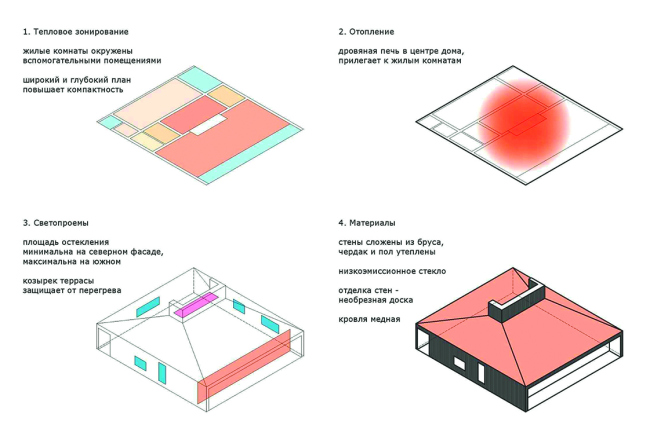 1. Тепловое зонирование

жилые комнаты окружены вспомогательными помещениями

широкий и глубокий план повышает компактность

2. Отопление

дровяная печь в центре дома, прилегает к жилым комнатам

3. Светопроемы

площадь остекления минимальна на северном фасаде, максимальна на южном

козырек террасы защищает от перегрева

4. Материалы

стены сложены из бруса, чердак и пол утеплены

низкоэмиссионное стекло

отделка стен - необрезная доска

кровля медная