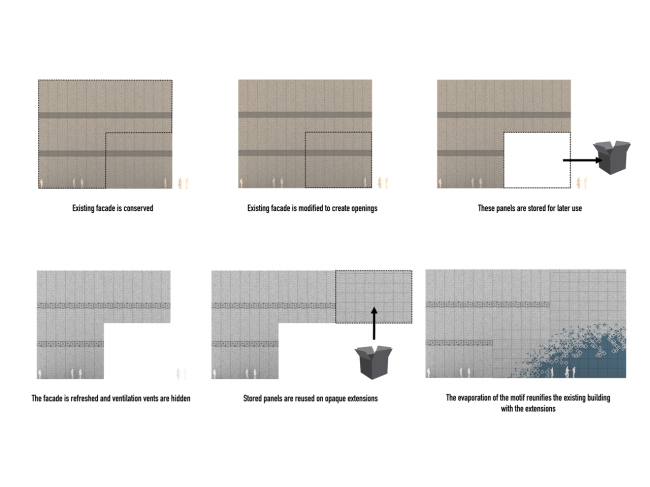 Existing facade is conserved

Existing facade is modified to create openings

These panels are stored for later use

The facade is refreshed and ventilation vents are hidden

Stored panels are reused on opaque extensions

The evaporation of the motif reunifies the existing building with the extensions