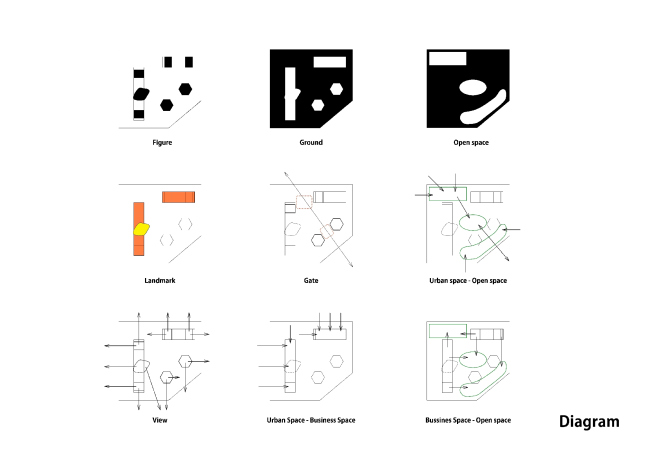 Figure

Ground

Open space

Landmark

Gate

Urban space - Open space

View

Urban Space - Business Space

Bussines Space - Open space

Diagram