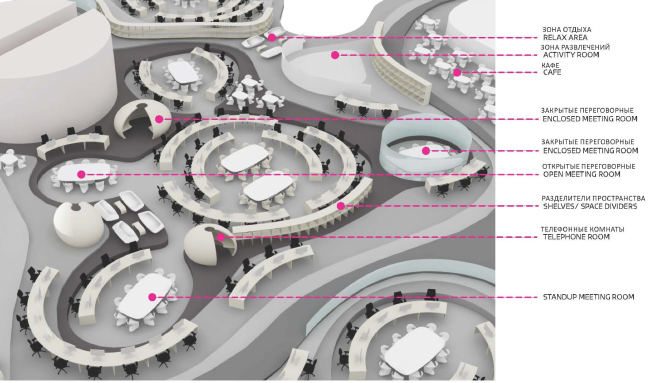 ЗОНА ОТДЫХА
RELAX AREA

ЗОНА РАЗВЛЕЧЕНИЙ
ACTIVITY ROOM

КАФЕ
CAFE

ЗАКРЫТЫЕ ПЕРЕГОВОРНЫЕ
ENCLOSED MEETING ROOM

ЗАКРЫТЫЕ ПЕРЕГОВОРНЫЕ
ENCLOSED MEETING ROOM

ОТКРЫТЫЕ ПЕРЕГОВОРНЫЕ
OPEN MEETING ROOM

РАЗДЕЛИТЕЛИ ПРОСТРАНСТВА
SHELVES/ SPACE DIVIDERS

ТЕЛЕФОННЫЕ КОМНАТЫ
TELEPHONE ROOM

STANDUP MEETING ROOM