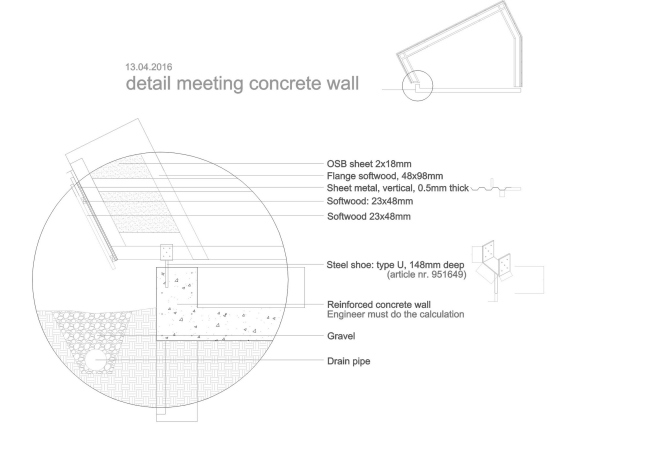 13.04.2016
detail meeting concrete wall

OSB sheet 2x18mm
Flange softwood, 48x98mm
Sheet metal, vertical, 0.5mm thick
Softwood: 23x48mm
Softwood 23x48mm

Steel shoe: type U, 148mm deep
(article nr. 951649)

Reinforced concrete wall
Engineer must do the calculation

Gravel

Drain pipe