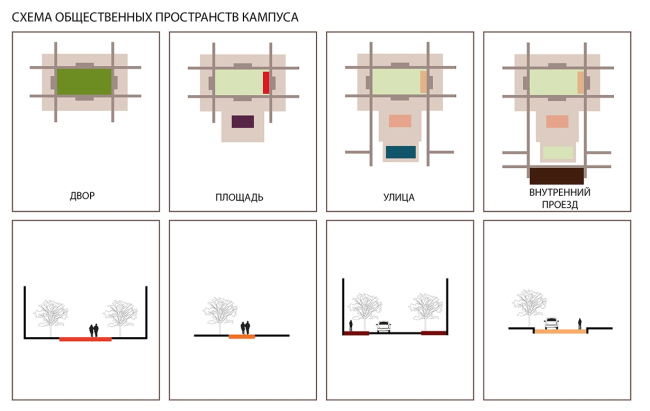 СХЕМА ОБЩЕСТВЕННЫХ ПРОСТРАНСТВ КАМПУСА

ДВОР

ПЛОЩАДЬ

УЛИЦА

ВНУТРЕННИЙ ПРОЕЗД