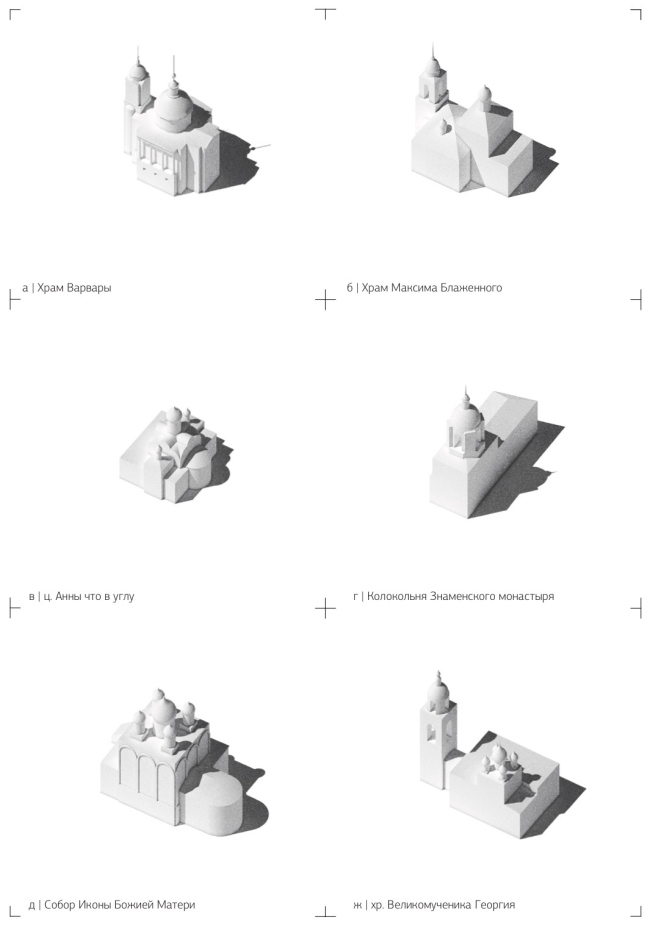 а | Храм Варвары

б | Храм Максима Блаженного

в | ц. Анны что в углу

г | Колокольня Знаменского монастыря

д | Собор Иконы Божией Матери

ж | хр. Великомученика Георгия